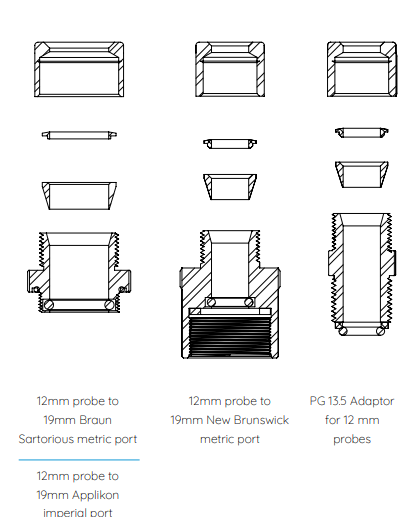 12mm probe to 19mm Braun Sartorious metric port

12mm probe to 19mm Applikon imperial port

12mm probe to 19mm New Brunswick metric port

PG 13.5 Adaptor for 12 mm probes