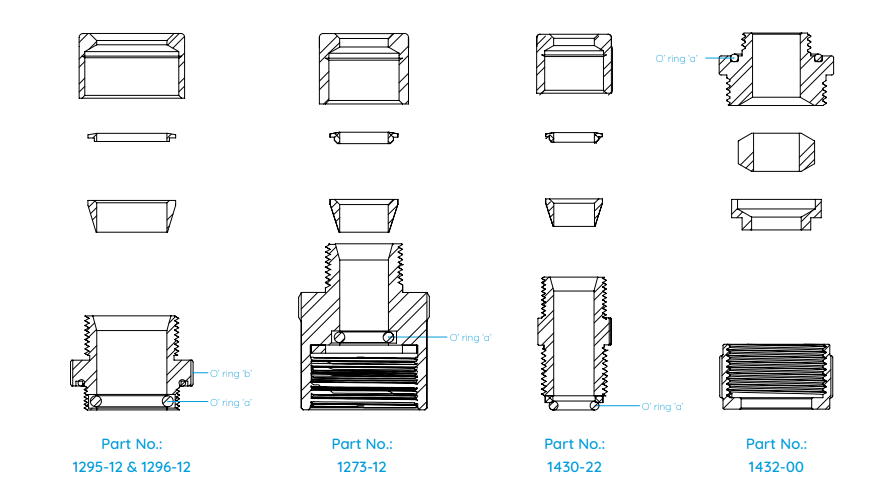 O' ring 'a'

O' ring 'b'

O' ring 'a'

O' ring 'a'

O' ring 'a'

Part No.:
1295-12 & 1296-12

Part No.:
1273-12

Part No.:
1430-22

Part No.:
1432-00